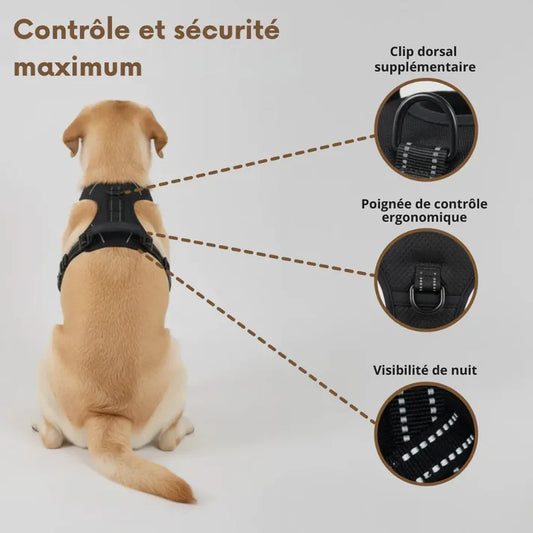 Contrôle et sécurité maximum

Clip dorsal supplémentaire

Poignée de contrôle ergonomique

Visibilité de nuit